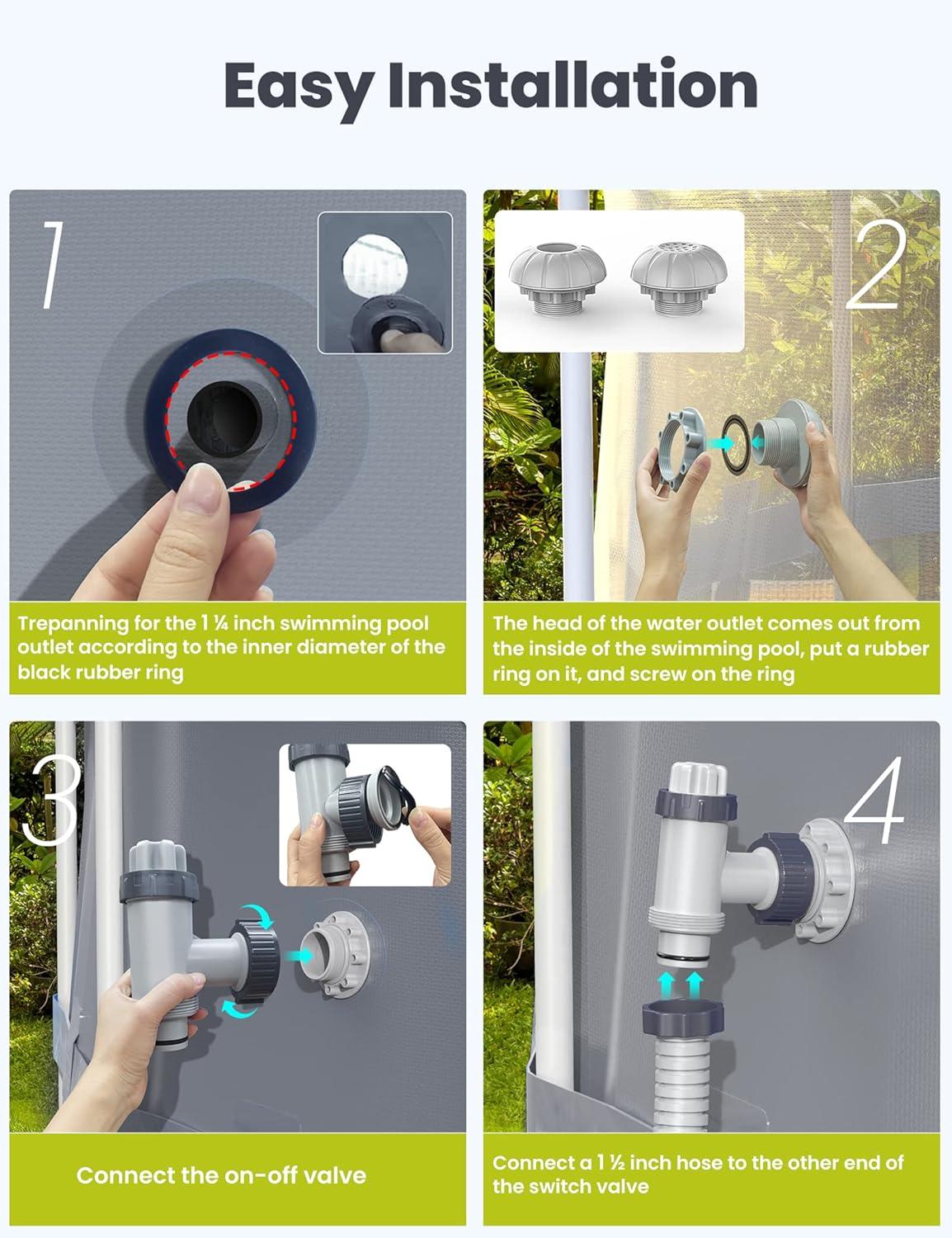 Easy Installation

1

Trepanning for the 1 ¼ inch swimming pool outlet according to the inner diameter of the black rubber ring

2

The head of the water outlet comes out from the inside of the swimming pool, put a rubber ring on it, and screw on the ring

3

Connect the on-off valve

4

Connect a 1 ½ inch hose to the other end of the switch valve